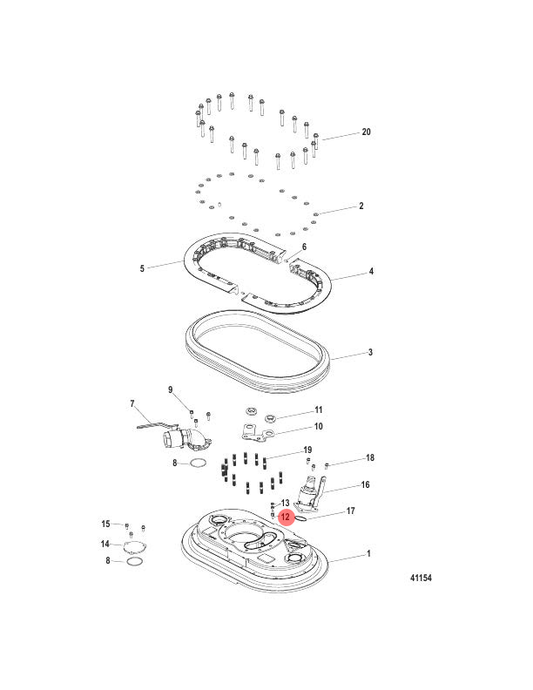 20
2
6
5
4
3
9
7
11
10
19
8
18
16
13
12
17
15
14
8
1
41154