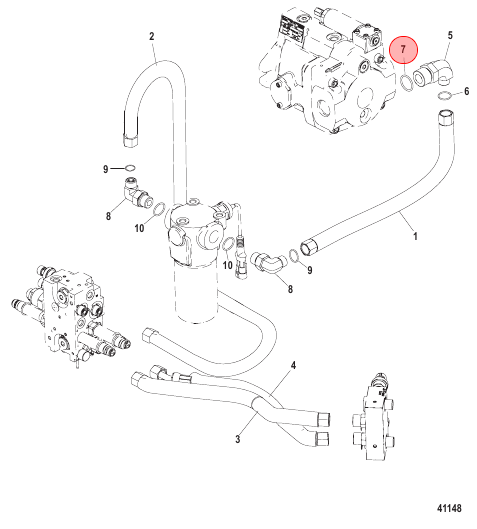 2
7
5
6
9
8
10
1
10
9
8
4
3
41148