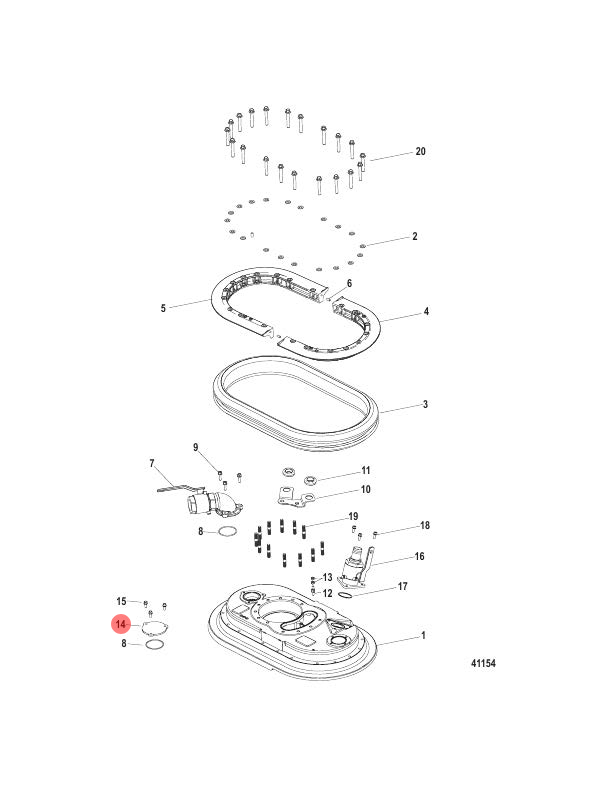 20
2
6
5
4
3
9
7
11
10
8
19
18
16
13
12
17
15
14
8
1
41154